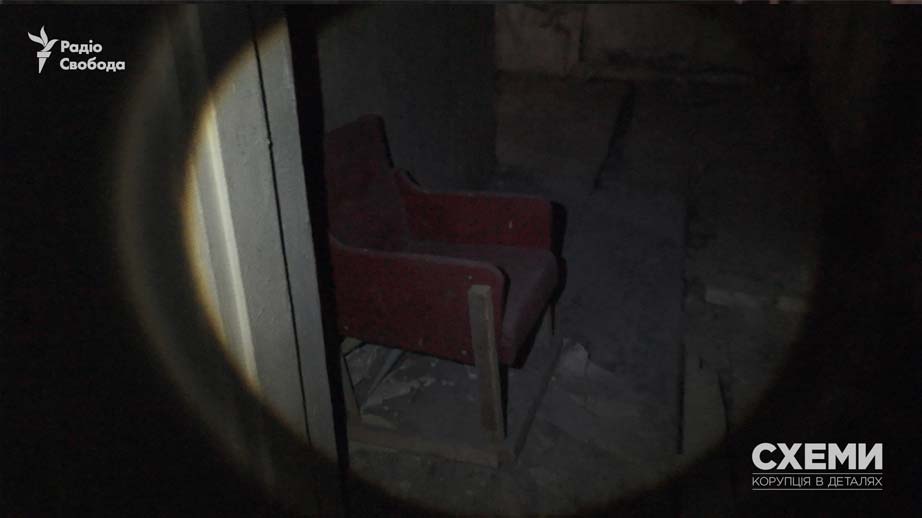 Радіо Свобода

СХЕМИ
КОРУПЦІЯ В ДЕТАЛЯХ