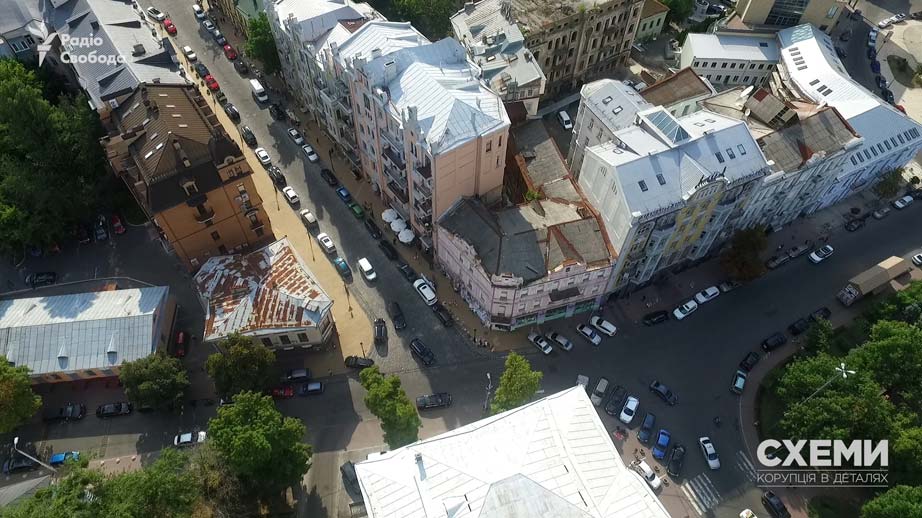 Радіо Свобода

СХЕМИ
КОРУПЦІЯ В ДЕТАЛЯХ