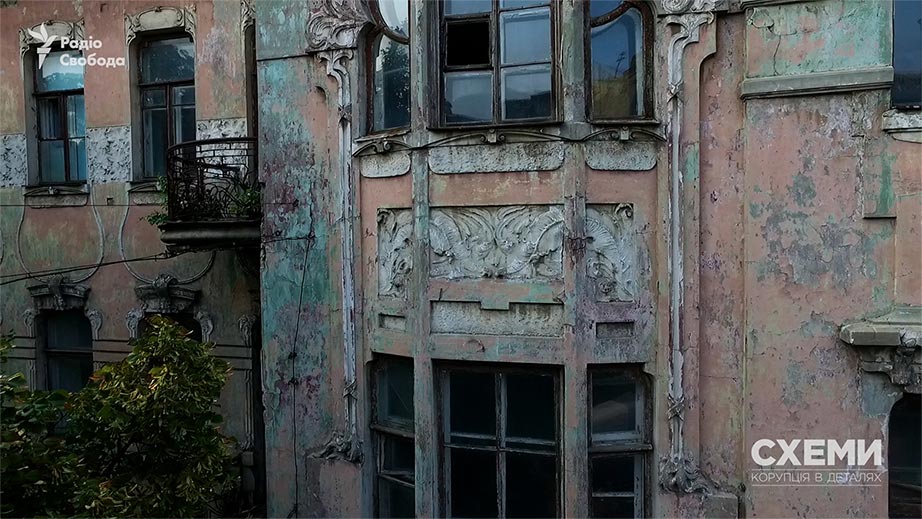 Радіо Свобода

СХЕМИ
КОРУПЦІЯ В ДЕТАЛЯХ